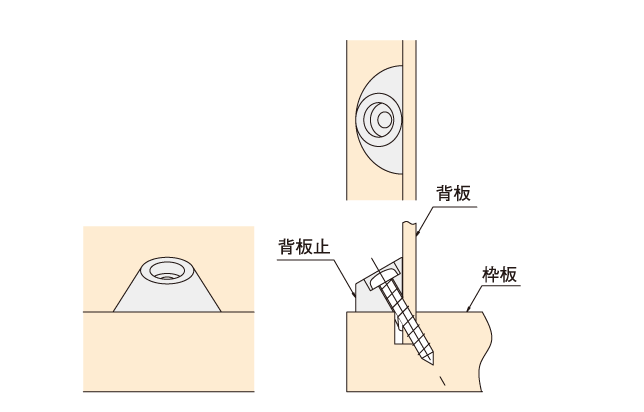 背板
背板止
枠板