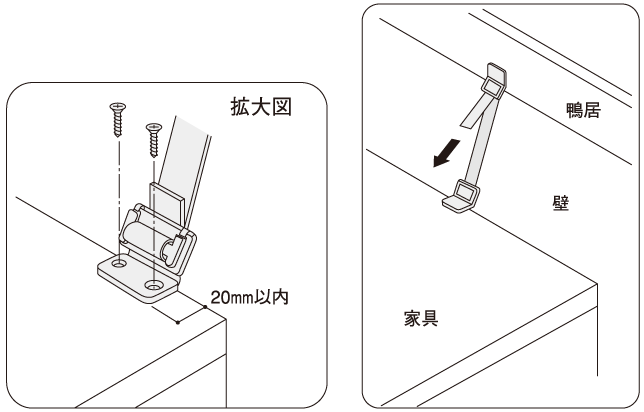 拡大図

20mm以内

鴨居

壁

家具